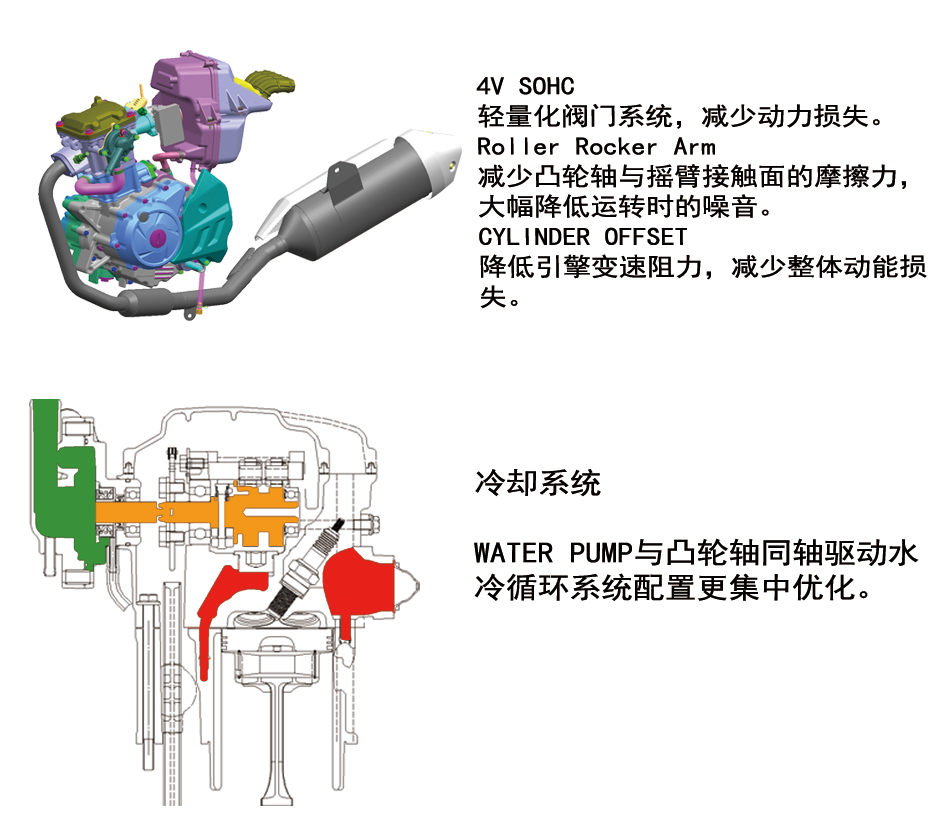 4V SOHC
轻量化阀门系统，减少动力损失。
Roller Rocker Arm
减少凸轮轴与摇臂接触面的摩擦力，大幅降低运转时的噪音。
CYLINDER OFFSET
降低引擎变速阻力，减少整体动能损失。

冷却系统

WATER PUMP与凸轮轴同轴驱动水冷循环系统配置更集中优化。